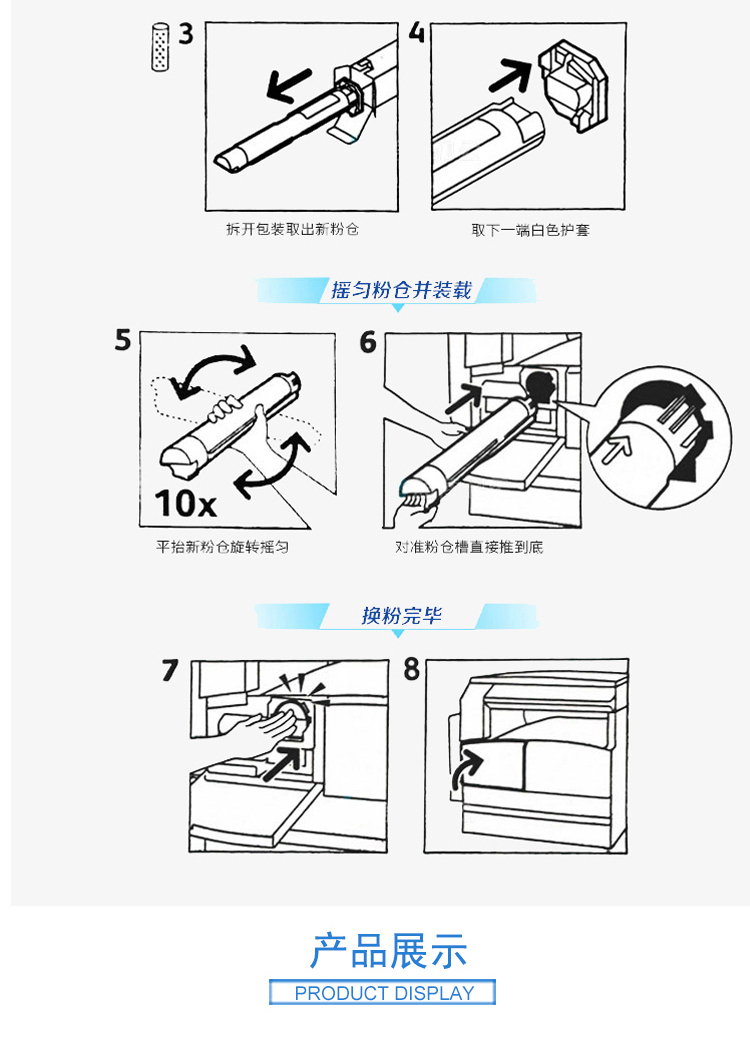 3

4

拆开包装取出新粉仓

取下一端白色护套

摇匀粉仓并装载

5

6

10x

平抬新粉仓旋转摇匀

对准粉仓槽直接推到底

换粉完毕

7

8

产品展示

PRODUCT DISPLAY